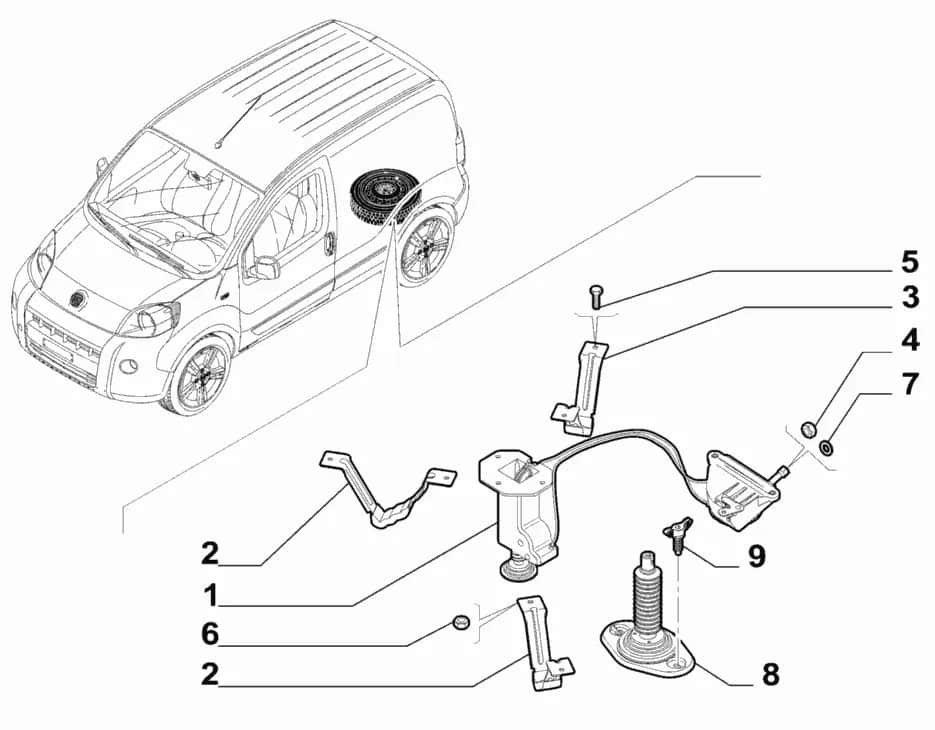 5
3
4
7
2
9
1
6
2
8